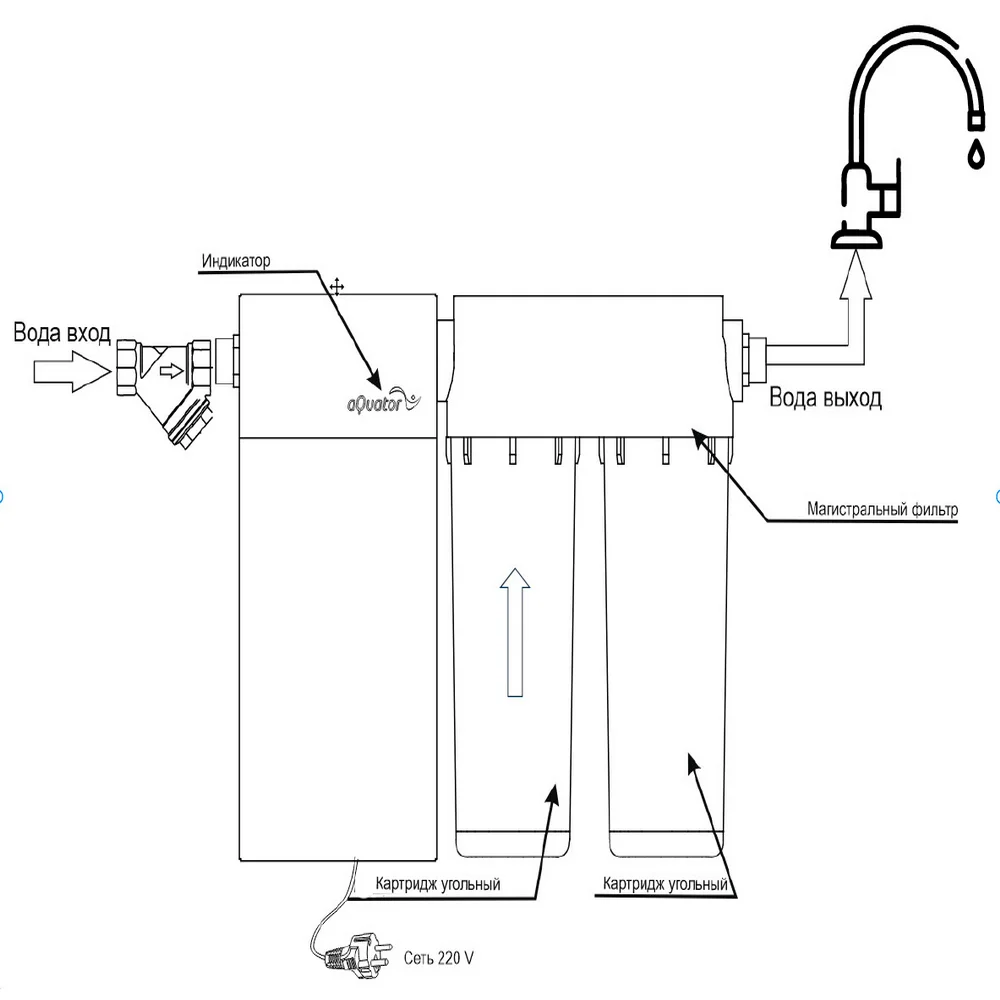 Индикатор

Вода вход

aQuator

Вода выход

Магистральный фильтр

Картридж угольный

Картридж угольный

Сеть 220 V